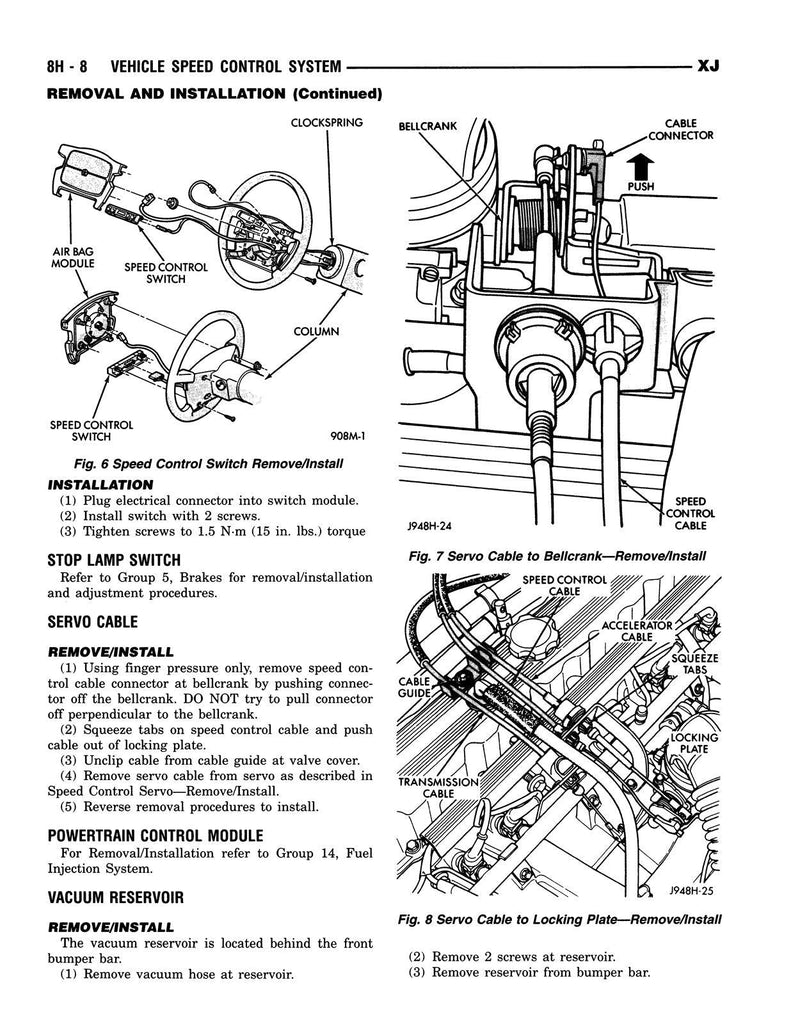 8H - 8 VEHICLE SPEED CONTROL SYSTEM XJ

REMOVAL AND INSTALLATION (Continued)

CLOCKSPRING

AIR BAG MODULE

SPEED CONTROL SWITCH

COLUMN

SPEED CONTROL SWITCH

908M-1

Fig. 6 Speed Control Switch Remove/Install

INSTALLATION

(1) Plug electrical connector into switch module.
(2) Install switch with 2 screws.
(3) Tighten screws to 1.5 N·m (15 in. lbs.) torque

STOP LAMP SWITCH

Refer to Group 5, Brakes for removal/installation and adjustment procedures.

SERVO CABLE

REMOVE/INSTALL

(1) Using finger pressure only, remove speed control cable connector at bellcrank by pushing connector off the bellcrank. DO NOT try to pull connector off perpendicular to the bellcrank.
(2) Squeeze tabs on speed control cable and push cable out of locking plate.
(3) Unclip cable from cable guide at valve cover.
(4) Remove servo cable from servo as described in Speed Control Servo—Remove/Install.
(5) Reverse removal procedures to install.

POWERTRAIN CONTROL MODULE

For Removal/Installation refer to Group 14, Fuel Injection System.

VACUUM RESERVOIR

REMOVE/INSTALL

The vacuum reservoir is located behind the front bumper bar.
(1) Remove vacuum hose at reservoir.

BELLCRANK

CABLE CONNECTOR

PUSH

SPEED CONTROL CABLE

J948H-24

Fig. 7 Servo Cable to Bellcrank—Remove/Install

SPEED CONTROL CABLE

ACCELERATOR CABLE

SQUEEZE TABS

CABLE GUIDE

LOCKING PLATE

TRANSMISSION CABLE

J948H-25

Fig. 8 Servo Cable to Locking Plate—Remove/Install

(2) Remove 2 screws at reservoir.
(3) Remove reservoir from bumper bar.