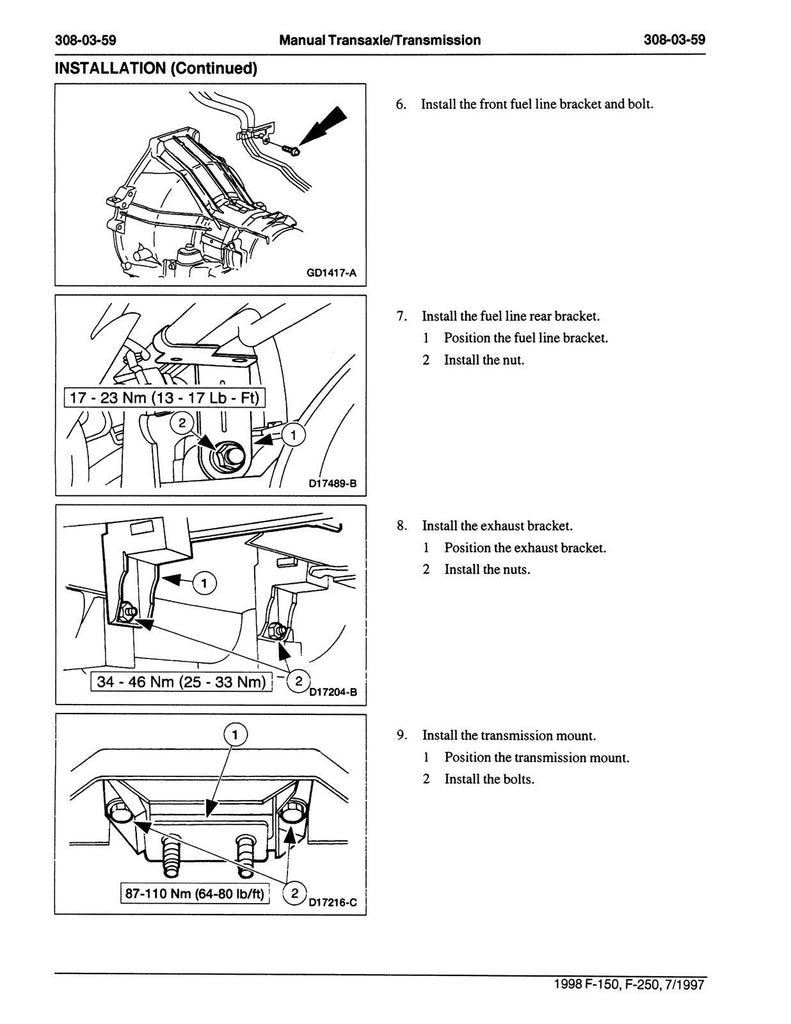 308-03-59 Manual Transaxle/Transmission 308-03-59

INSTALLATION (Continued)

GD1417-A

6. Install the front fuel line bracket and bolt.

17 - 23 Nm (13 - 17 Lb - Ft)

2

1

D17489-B

7. Install the fuel line rear bracket.

1 Position the fuel line bracket.

2 Install the nut.

1

34 - 46 Nm (25 - 33 Nm)

2

D17204-B

8. Install the exhaust bracket.

1 Position the exhaust bracket.

2 Install the nuts.

1

87-110 Nm (64-80 lb/ft)

2

D17216-C

9. Install the transmission mount.

1 Position the transmission mount.

2 Install the bolts.

1998 F-150, F-250, 7/1997