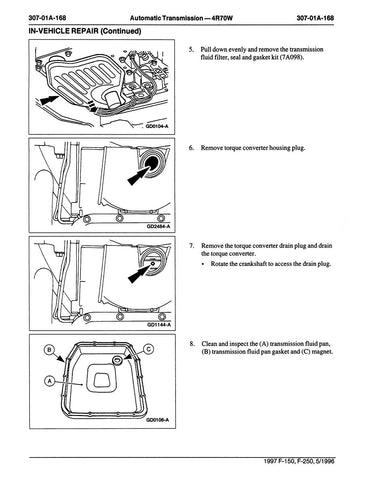 307-01A-168 Automatic Transmission — 4R70W 307-01A-168

IN-VEHICLE REPAIR (Continued)

GD0104-A

5. Pull down evenly and remove the transmission fluid filter, seal and gasket kit (7A098).

GD2484-A

6. Remove torque converter housing plug.

GD1144-A

7. Remove the torque converter drain plug and drain the torque converter.

• Rotate the crankshaft to access the drain plug.

B

C

A

GD0106-A

8. Clean and inspect the (A) transmission fluid pan, (B) transmission fluid pan gasket and (C) magnet.

1997 F-150, F-250, 5/1996