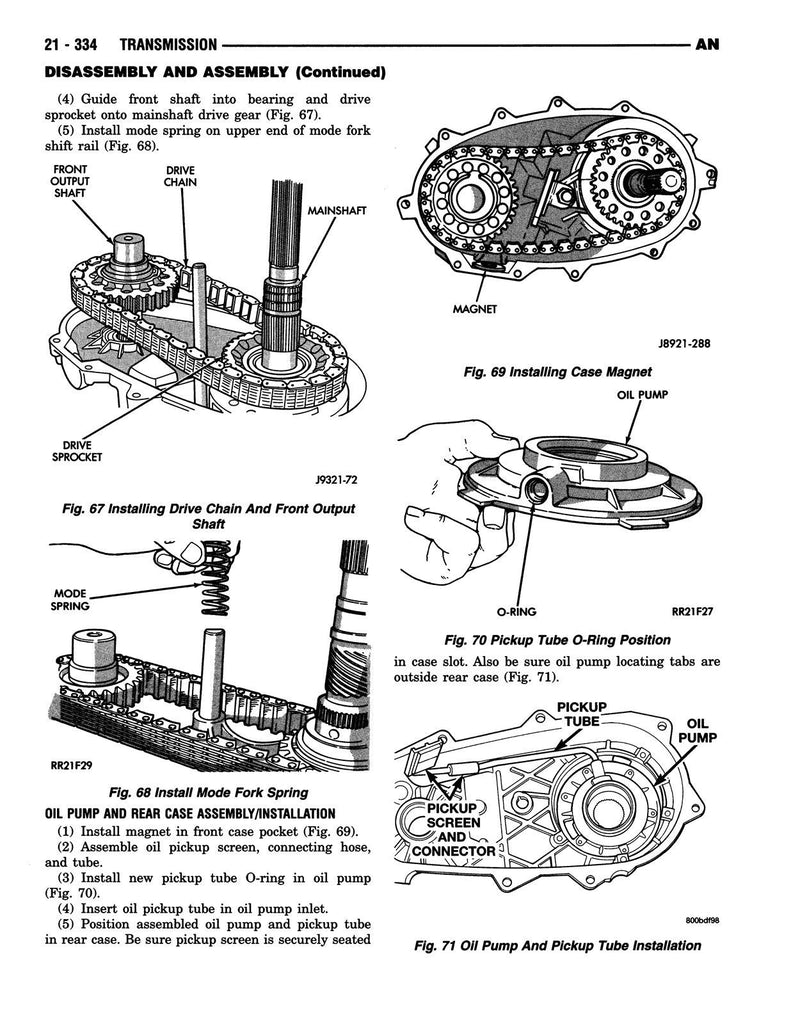 21 - 334 TRANSMISSION AN

DISASSEMBLY AND ASSEMBLY (Continued)

(4) Guide front shaft into bearing and drive sprocket onto mainshaft drive gear (Fig. 67).

(5) Install mode spring on upper end of mode fork shift rail (Fig. 68).

FRONT OUTPUT SHAFT

DRIVE CHAIN

MAINSHAFT

DRIVE SPROCKET

J9321-72

Fig. 67 Installing Drive Chain And Front Output Shaft

MODE SPRING

RR21F29

Fig. 68 Install Mode Fork Spring

OIL PUMP AND REAR CASE ASSEMBLY/INSTALLATION

(1) Install magnet in front case pocket (Fig. 69).

(2) Assemble oil pickup screen, connecting hose, and tube.

(3) Install new pickup tube O-ring in oil pump (Fig. 70).

(4) Insert oil pickup tube in oil pump inlet.

(5) Position assembled oil pump and pickup tube in rear case. Be sure pickup screen is securely seated

MAGNET

J8921-288

Fig. 69 Installing Case Magnet

OIL PUMP

O-RING

RR21F27

Fig. 70 Pickup Tube O-Ring Position

in case slot. Also be sure oil pump locating tabs are outside rear case (Fig. 71).

PICKUP TUBE

OIL PUMP

PICKUP SCREEN AND CONNECTOR

800bdf98

Fig. 71 Oil Pump And Pickup Tube Installation