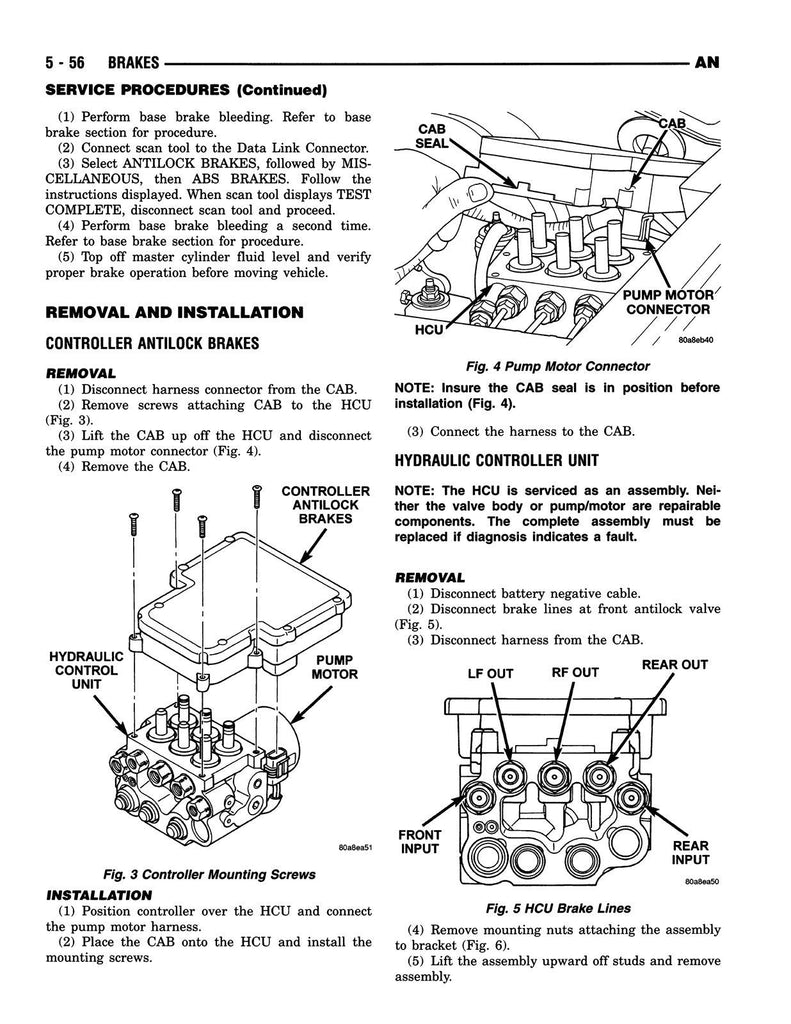 5 - 56 BRAKES AN

SERVICE PROCEDURES (Continued)

(1) Perform base brake bleeding. Refer to base brake section for procedure.
(2) Connect scan tool to the Data Link Connector.
(3) Select ANTILOCK BRAKES, followed by MISCELLANEOUS, then ABS BRAKES. Follow the instructions displayed. When scan tool displays TEST COMPLETE, disconnect scan tool and proceed.
(4) Perform base brake bleeding a second time. Refer to base brake section for procedure.
(5) Top off master cylinder fluid level and verify proper brake operation before moving vehicle.

REMOVAL AND INSTALLATION

CONTROLLER ANTILOCK BRAKES

REMOVAL
(1) Disconnect harness connector from the CAB.
(2) Remove screws attaching CAB to the HCU (Fig. 3).
(3) Lift the CAB up off the HCU and disconnect the pump motor connector (Fig. 4).
(4) Remove the CAB.

CONTROLLER ANTILOCK BRAKES
HYDRAULIC CONTROL UNIT
PUMP MOTOR
80a8ea51

Fig. 3 Controller Mounting Screws

INSTALLATION
(1) Position controller over the HCU and connect the pump motor harness.
(2) Place the CAB onto the HCU and install the mounting screws.

CAB SEAL
CAB
PUMP MOTOR CONNECTOR
HCU
80a8eb40

Fig. 4 Pump Motor Connector

NOTE: Insure the CAB seal is in position before installation (Fig. 4).

(3) Connect the harness to the CAB.

HYDRAULIC CONTROLLER UNIT

NOTE: The HCU is serviced as an assembly. Neither the valve body or pump/motor are repairable components. The complete assembly must be replaced if diagnosis indicates a fault.

REMOVAL
(1) Disconnect battery negative cable.
(2) Disconnect brake lines at front antilock valve (Fig. 5).
(3) Disconnect harness from the CAB.

LF OUT
RF OUT
REAR OUT
FRONT INPUT
REAR INPUT
80a8ea50

Fig. 5 HCU Brake Lines

(4) Remove mounting nuts attaching the assembly to bracket (Fig. 6).
(5) Lift the assembly upward off studs and remove assembly.