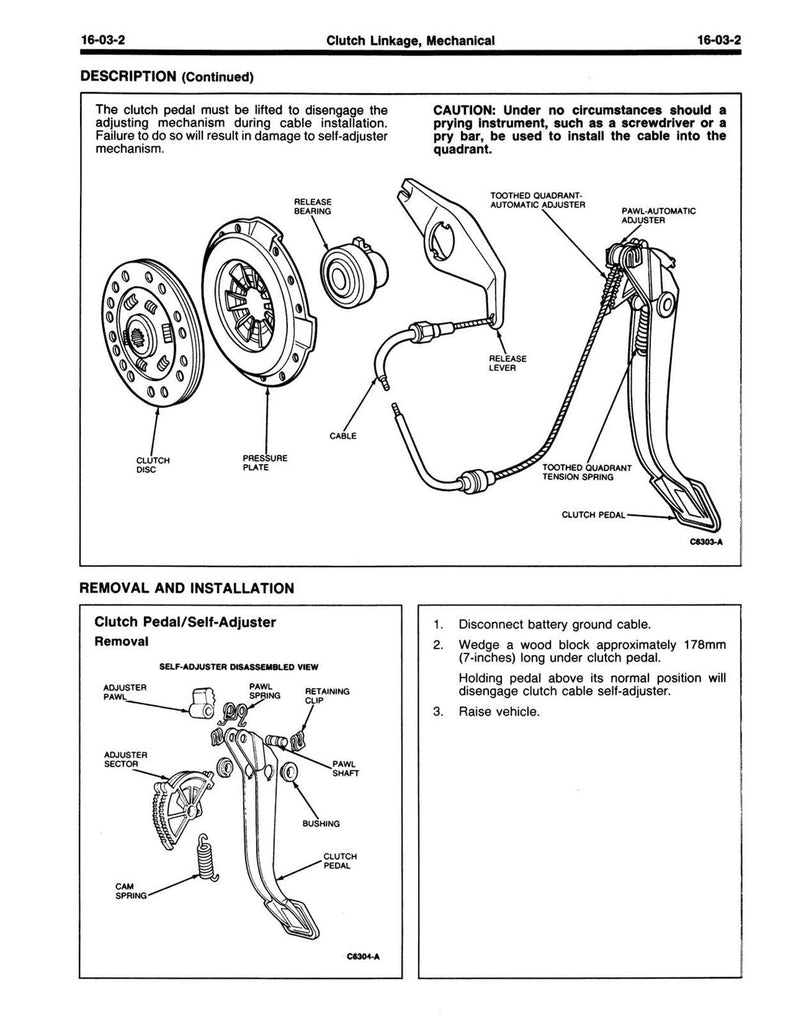 16-03-2 Clutch Linkage, Mechanical 16-03-2

DESCRIPTION (Continued)

The clutch pedal must be lifted to disengage the adjusting mechanism during cable installation. Failure to do so will result in damage to self-adjuster mechanism.

CAUTION: Under no circumstances should a prying instrument, such as a screwdriver or a pry bar, be used to install the cable into the quadrant.

RELEASE BEARING

TOOTHED QUADRANT-AUTOMATIC ADJUSTER

PAWL-AUTOMATIC ADJUSTER

RELEASE LEVER

CABLE

CLUTCH DISC

PRESSURE PLATE

TOOTHED QUADRANT TENSION SPRING

CLUTCH PEDAL

C6303-A

REMOVAL AND INSTALLATION

Clutch Pedal/Self-Adjuster

Removal

SELF-ADJUSTER DISASSEMBLED VIEW

ADJUSTER PAWL

PAWL SPRING

RETAINING CLIP

ADJUSTER SECTOR

PAWL SHAFT

BUSHING

CLUTCH PEDAL

CAM SPRING

C6304-A

1. Disconnect battery ground cable.

2. Wedge a wood block approximately 178mm (7-inches) long under clutch pedal.

Holding pedal above its normal position will disengage clutch cable self-adjuster.

3. Raise vehicle.