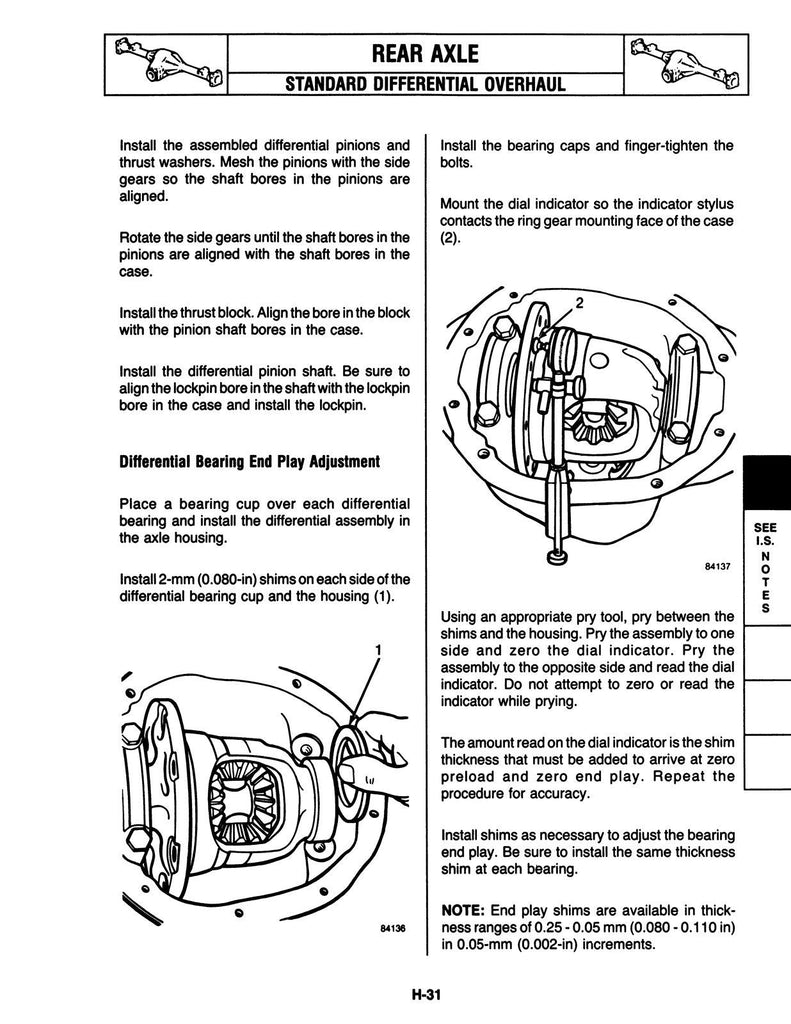 REAR AXLE
STANDARD DIFFERENTIAL OVERHAUL

Install the assembled differential pinions and thrust washers. Mesh the pinions with the side gears so the shaft bores in the pinions are aligned.

Rotate the side gears until the shaft bores in the pinions are aligned with the shaft bores in the case.

Install the thrust block. Align the bore in the block with the pinion shaft bores in the case.

Install the differential pinion shaft. Be sure to align the lockpin bore in the shaft with the lockpin bore in the case and install the lockpin.

Differential Bearing End Play Adjustment

Place a bearing cup over each differential bearing and install the differential assembly in the axle housing.

Install 2-mm (0.080-in) shims on each side of the differential bearing cup and the housing (1).

1

84136

Install the bearing caps and finger-tighten the bolts.

Mount the dial indicator so the indicator stylus contacts the ring gear mounting face of the case (2).

2

84137

Using an appropriate pry tool, pry between the shims and the housing. Pry the assembly to one side and zero the dial indicator. Pry the assembly to the opposite side and read the dial indicator. Do not attempt to zero or read the indicator while prying.

The amount read on the dial indicator is the shim thickness that must be added to arrive at zero preload and zero end play. Repeat the procedure for accuracy.

Install shims as necessary to adjust the bearing end play. Be sure to install the same thickness shim at each bearing.

NOTE: End play shims are available in thickness ranges of 0.25 - 0.05 mm (0.080 - 0.110 in) in 0.05-mm (0.002-in) increments.

SEE I.S. NOTES

H-31