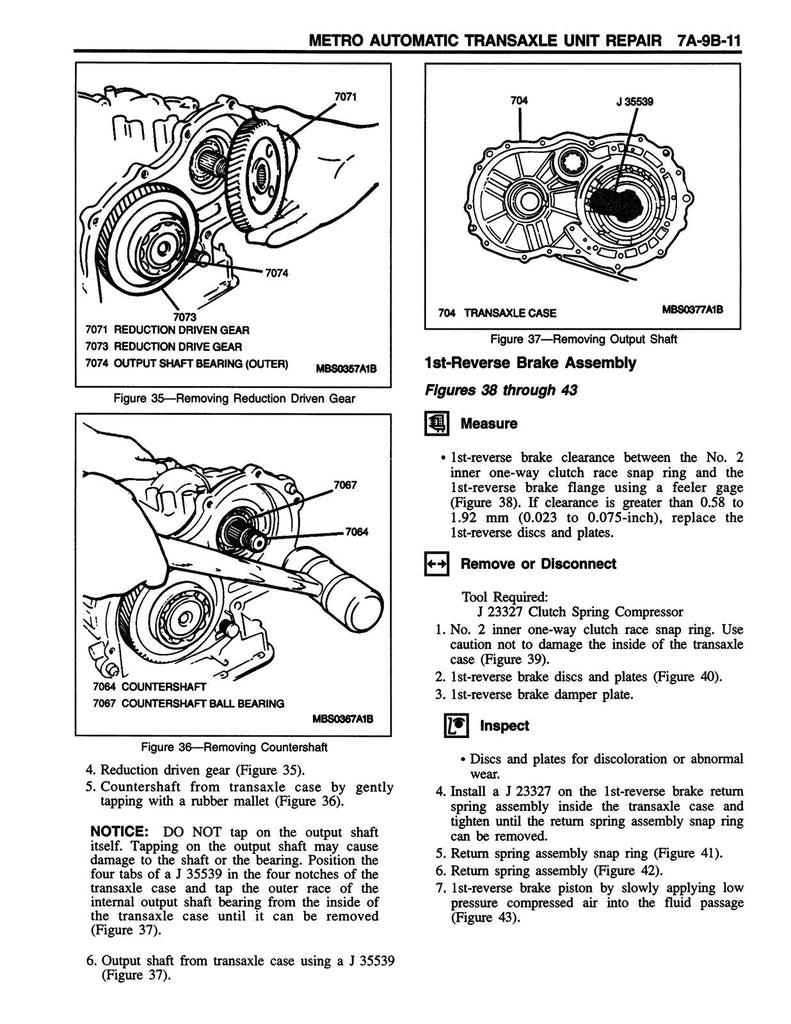 METRO AUTOMATIC TRANSAXLE UNIT REPAIR 7A-9B-11

7071

7074

7073

7071 REDUCTION DRIVEN GEAR
7073 REDUCTION DRIVE GEAR
7074 OUTPUT SHAFT BEARING (OUTER) MBS0357A1B

Figure 35—Removing Reduction Driven Gear

7067

7064

7064 COUNTERSHAFT
7067 COUNTERSHAFT BALL BEARING
MBS0367A1B

Figure 36—Removing Countershaft

4. Reduction driven gear (Figure 35).
5. Countershaft from transaxle case by gently tapping with a rubber mallet (Figure 36).

NOTICE: DO NOT tap on the output shaft itself. Tapping on the output shaft may cause damage to the shaft or the bearing. Position the four tabs of a J 35539 in the four notches of the transaxle case and tap the outer race of the internal output shaft bearing from the inside of the transaxle case until it can be removed (Figure 37).

6. Output shaft from transaxle case using a J 35539 (Figure 37).

704 J 35539

704 TRANSAXLE CASE MBS0377A1B

Figure 37—Removing Output Shaft

1st-Reverse Brake Assembly

Figures 38 through 43

Measure

• 1st-reverse brake clearance between the No. 2 inner one-way clutch race snap ring and the 1st-reverse brake flange using a feeler gage (Figure 38). If clearance is greater than 0.58 to 1.92 mm (0.023 to 0.075-inch), replace the 1st-reverse discs and plates.

Remove or Disconnect

Tool Required:
J 23327 Clutch Spring Compressor
1. No. 2 inner one-way clutch race snap ring. Use caution not to damage the inside of the transaxle case (Figure 39).
2. 1st-reverse brake discs and plates (Figure 40).
3. 1st-reverse brake damper plate.

Inspect

• Discs and plates for discoloration or abnormal wear.
4. Install a J 23327 on the 1st-reverse brake return spring assembly inside the transaxle case and tighten until the return spring assembly snap ring can be removed.
5. Return spring assembly snap ring (Figure 41).
6. Return spring assembly (Figure 42).
7. 1st-reverse brake piston by slowly applying low pressure compressed air into the fluid passage (Figure 43).