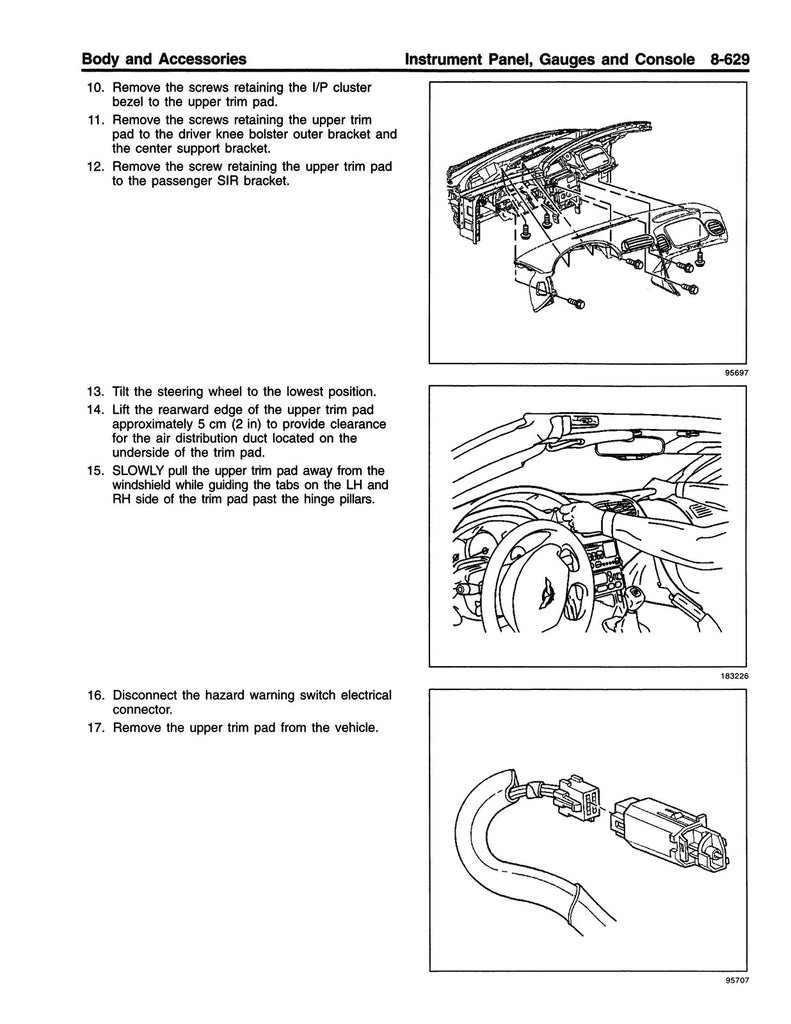 Body and Accessories

Instrument Panel, Gauges and Console 8-629

10. Remove the screws retaining the I/P cluster bezel to the upper trim pad.
11. Remove the screws retaining the upper trim pad to the driver knee bolster outer bracket and the center support bracket.
12. Remove the screw retaining the upper trim pad to the passenger SIR bracket.

95697

13. Tilt the steering wheel to the lowest position.
14. Lift the rearward edge of the upper trim pad approximately 5 cm (2 in) to provide clearance for the air distribution duct located on the underside of the trim pad.
15. SLOWLY pull the upper trim pad away from the windshield while guiding the tabs on the LH and RH side of the trim pad past the hinge pillars.

183226

16. Disconnect the hazard warning switch electrical connector.
17. Remove the upper trim pad from the vehicle.

95707