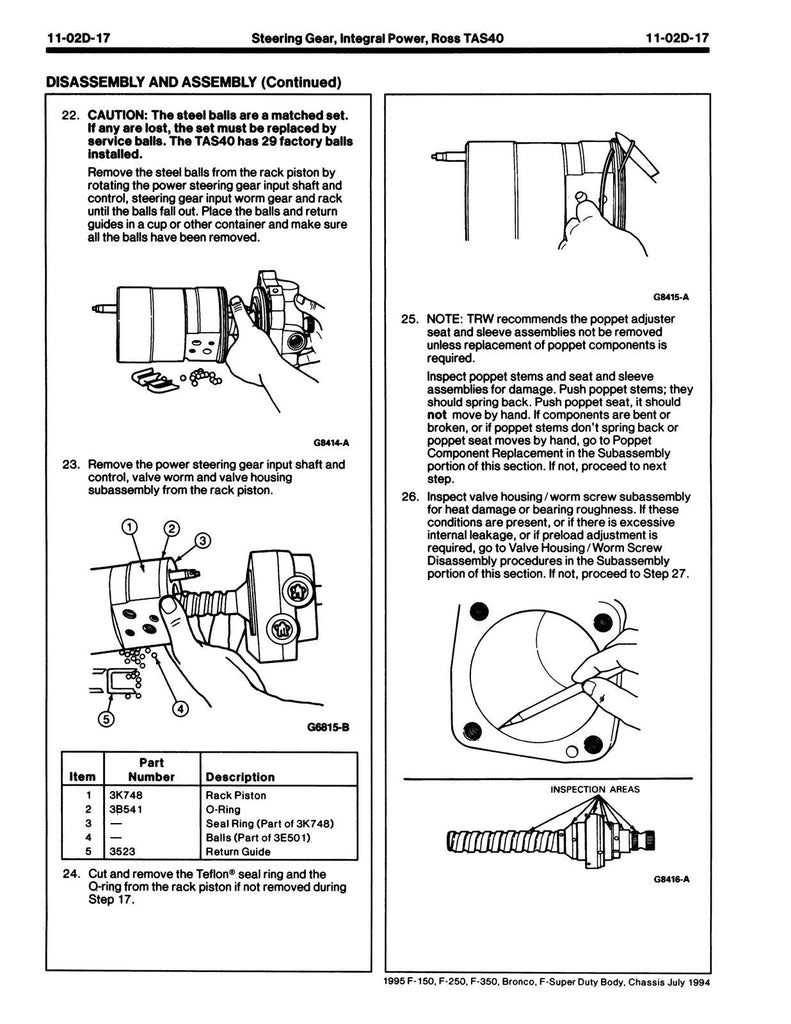 11-02D-17 Steering Gear, Integral Power, Ross TAS40 11-02D-17

DISASSEMBLY AND ASSEMBLY (Continued)

22. CAUTION: The steel balls are a matched set. If any are lost, the set must be replaced by service balls. The TAS40 has 29 factory balls installed.

Remove the steel balls from the rack piston by rotating the power steering gear input shaft and control, steering gear input worm gear and rack until the balls fall out. Place the balls and return guides in a cup or other container and make sure all the balls have been removed.

G8414-A

23. Remove the power steering gear input shaft and control, valve worm and valve housing subassembly from the rack piston.

1
2
3
4
5

G6815-B

| Item | Part Number | Description |
|---|---|---|
| 1 | 3K748 | Rack Piston |
| 2 | 3B541 | O-Ring |
| 3 | — | Seal Ring (Part of 3K748) |
| 4 | — | Balls (Part of 3E501) |
| 5 | 3523 | Return Guide |

24. Cut and remove the Teflon® seal ring and the O-ring from the rack piston if not removed during Step 17.

G8415-A

25. NOTE: TRW recommends the poppet adjuster seat and sleeve assemblies not be removed unless replacement of poppet components is required.

Inspect poppet stems and seat and sleeve assemblies for damage. Push poppet stems; they should spring back. Push poppet seat, it should not move by hand. If components are bent or broken, or if poppet stems don't spring back or poppet seat moves by hand, go to Poppet Component Replacement in the Subassembly portion of this section. If not, proceed to next step.

26. Inspect valve housing / worm screw subassembly for heat damage or bearing roughness. If these conditions are present, or if there is excessive internal leakage, or if preload adjustment is required, go to Valve Housing / Worm Screw Disassembly procedures in the Subassembly portion of this section. If not, proceed to Step 27.

INSPECTION AREAS

G8416-A

1995 F-150, F-250, F-350, Bronco, F-Super Duty Body, Chassis July 1994