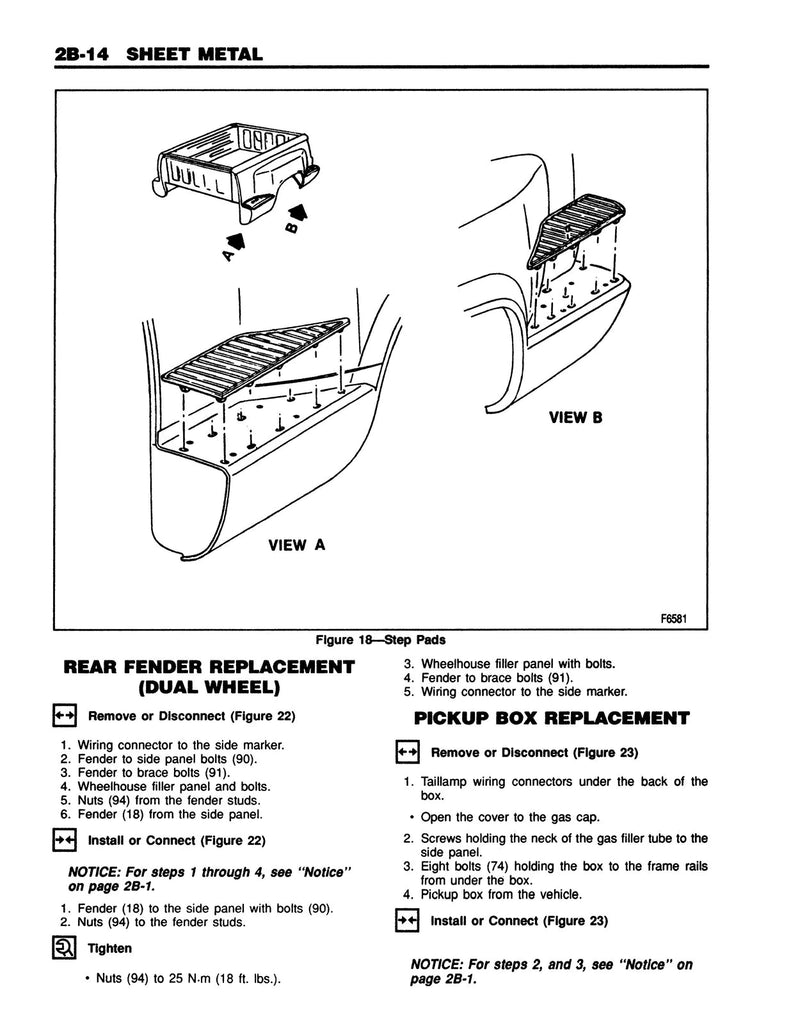 2B-14 SHEET METAL

A

B

VIEW B

VIEW A

F6581

Figure 18—Step Pads

REAR FENDER REPLACEMENT (DUAL WHEEL)

Remove or Disconnect (Figure 22)

1. Wiring connector to the side marker.
2. Fender to side panel bolts (90).
3. Fender to brace bolts (91).
4. Wheelhouse filler panel and bolts.
5. Nuts (94) from the fender studs.
6. Fender (18) from the side panel.

Install or Connect (Figure 22)

NOTICE: For steps 1 through 4, see "Notice" on page 2B-1.

1. Fender (18) to the side panel with bolts (90).
2. Nuts (94) to the fender studs.

Tighten

• Nuts (94) to 25 N·m (18 ft. lbs.).

3. Wheelhouse filler panel with bolts.
4. Fender to brace bolts (91).
5. Wiring connector to the side marker.

PICKUP BOX REPLACEMENT

Remove or Disconnect (Figure 23)

1. Taillamp wiring connectors under the back of the box.

• Open the cover to the gas cap.

2. Screws holding the neck of the gas filler tube to the side panel.
3. Eight bolts (74) holding the box to the frame rails from under the box.
4. Pickup box from the vehicle.

Install or Connect (Figure 23)

NOTICE: For steps 2, and 3, see "Notice" on page 2B-1.