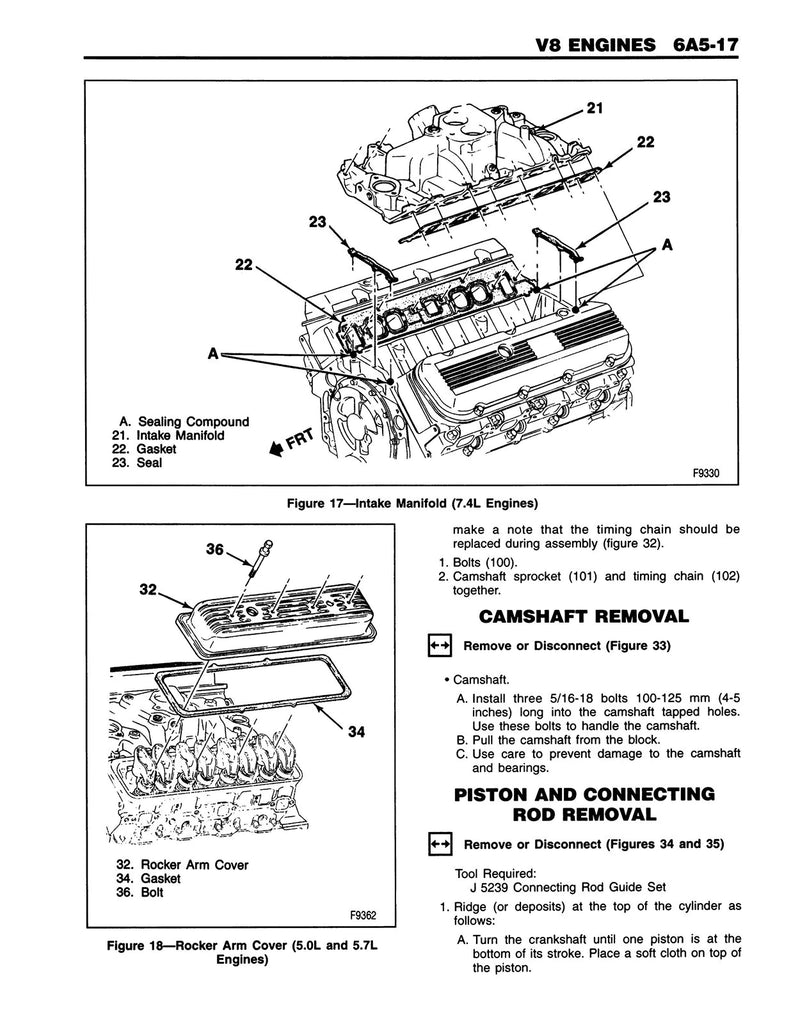 V8 ENGINES 6A5-17

21
22
23
23
22
A
A

A. Sealing Compound
21. Intake Manifold
22. Gasket
23. Seal

FRT

F9330

Figure 17—Intake Manifold (7.4L Engines)

36
32
34

32. Rocker Arm Cover
34. Gasket
36. Bolt

F9362

Figure 18—Rocker Arm Cover (5.0L and 5.7L Engines)

make a note that the timing chain should be replaced during assembly (figure 32).

1. Bolts (100).
2. Camshaft sprocket (101) and timing chain (102) together.

CAMSHAFT REMOVAL

Remove or Disconnect (Figure 33)

• Camshaft.
A. Install three 5/16-18 bolts 100-125 mm (4-5 inches) long into the camshaft tapped holes. Use these bolts to handle the camshaft.
B. Pull the camshaft from the block.
C. Use care to prevent damage to the camshaft and bearings.

PISTON AND CONNECTING ROD REMOVAL

Remove or Disconnect (Figures 34 and 35)

Tool Required:
J 5239 Connecting Rod Guide Set

1. Ridge (or deposits) at the top of the cylinder as follows:
A. Turn the crankshaft until one piston is at the bottom of its stroke. Place a soft cloth on top of the piston.